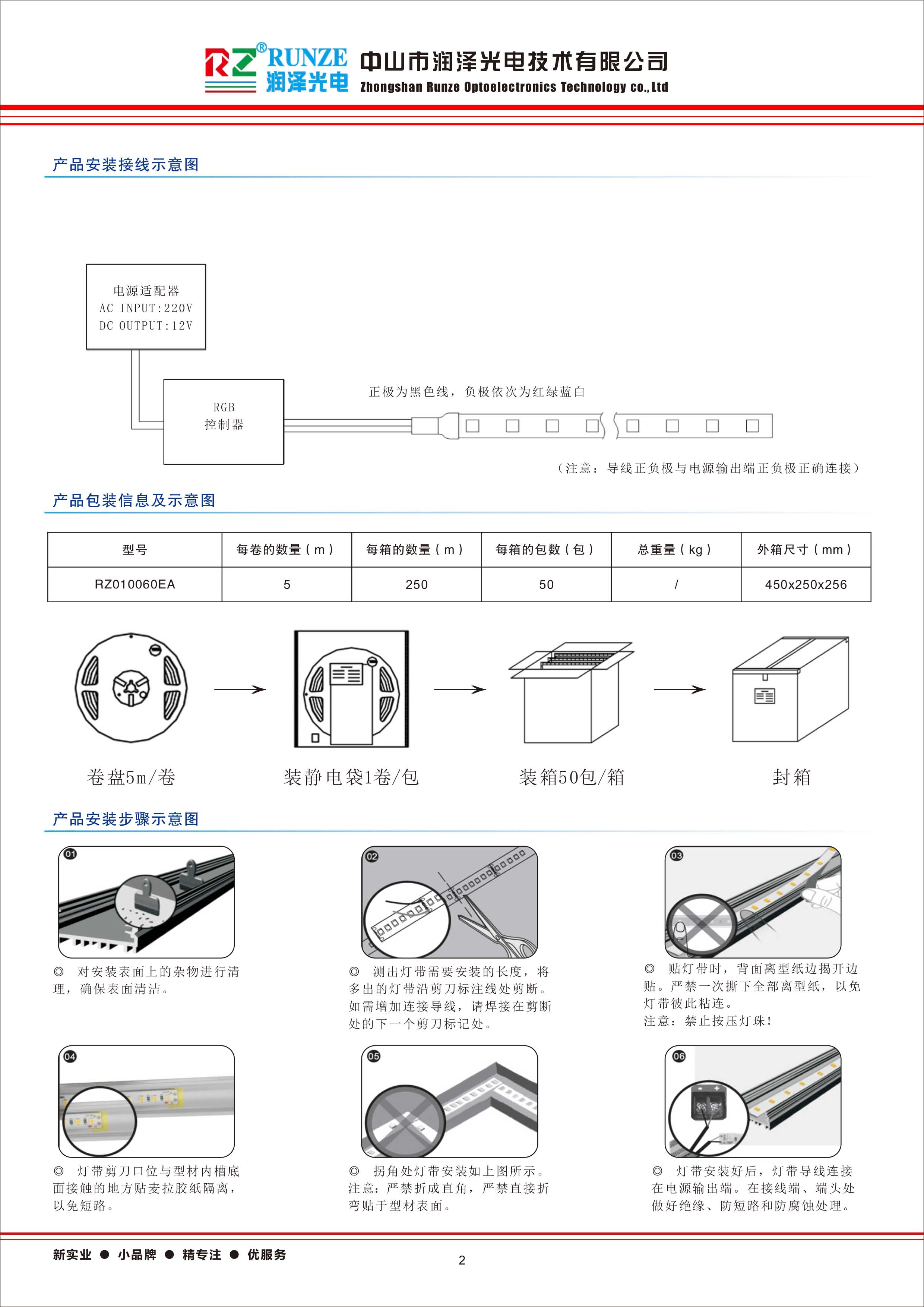 RZ® RUNZE 润泽光电 中山市润泽光电技术有限公司 Zhongshan Runze Optoelectronics Technology co., Ltd

产品安装接线示意图

电源适配器
AC INPUT:220V
DC OUTPUT:12V

RGB
控制器

正极为黑色线，负极依次为红绿蓝白

（注意：导线正负极与电源输出端正负极正确连接）

产品包装信息及示意图

| 型号 | 每卷的数量（m） | 每箱的数量（m） | 每箱的包数（包） | 总重量（kg） | 外箱尺寸（mm） |
|---|---|---|---|---|---|
| RZ010060EA | 5 | 250 | 50 | / | 450x250x256 |

卷盘5m/卷
装静电袋1卷/包
装箱50包/箱
封箱

产品安装步骤示意图

01
◎ 对安装表面上的杂物进行清理，确保表面清洁。

02
◎ 测出灯带需要安装的长度，将多出的灯带沿剪刀标注线处剪断。如需增加连接导线，请焊接在剪断处的下一个剪刀标记处。

03
◎ 贴灯带时，背面离型纸边揭开边贴。严禁一次撕下全部离型纸，以免灯带彼此粘连。
注意：禁止按压灯珠！

04
◎ 灯带剪刀口位与型材内槽底面接触的地方贴麦拉胶纸隔离，以免短路。

05
◎ 拐角处灯带安装如上图所示。
注意：严禁折成直角，严禁直接折弯贴于型材表面。

06
◎ 灯带安装好后，灯带导线连接在电源输出端。在接线端、端头处做好绝缘、防短路和防腐蚀处理。

新实业 ● 小品牌 ● 精专注 ● 优服务

2